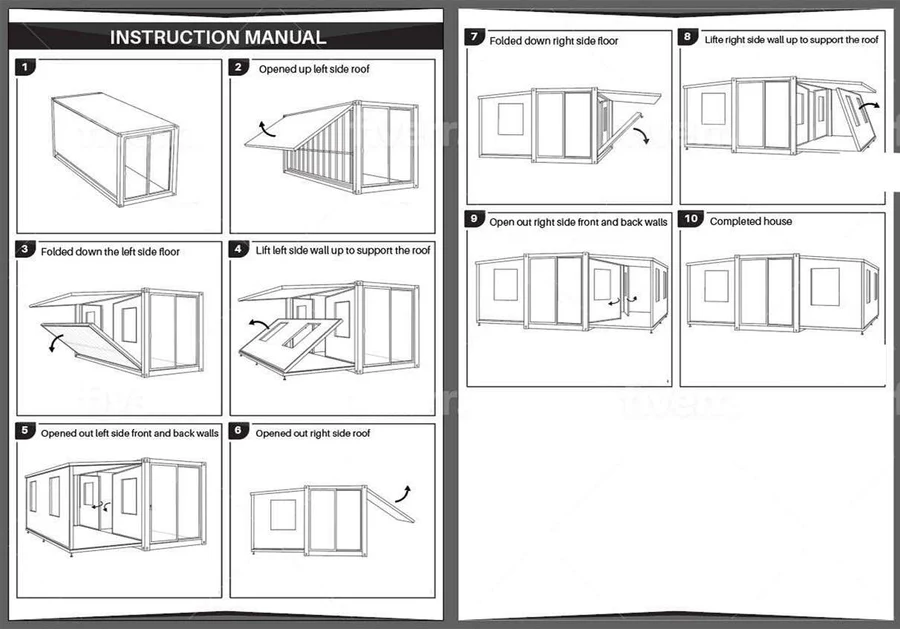 INSTRUCTION MANUAL

1

2 Opened up left side roof

3 Folded down the left side floor

4 Lift left side wall up to support the roof

5 Opened out left side front and back walls

6 Opened out right side roof

7 Folded down right side floor

8 Lifte right side wall up to support the roof

9 Open out right side front and back walls

10 Completed house